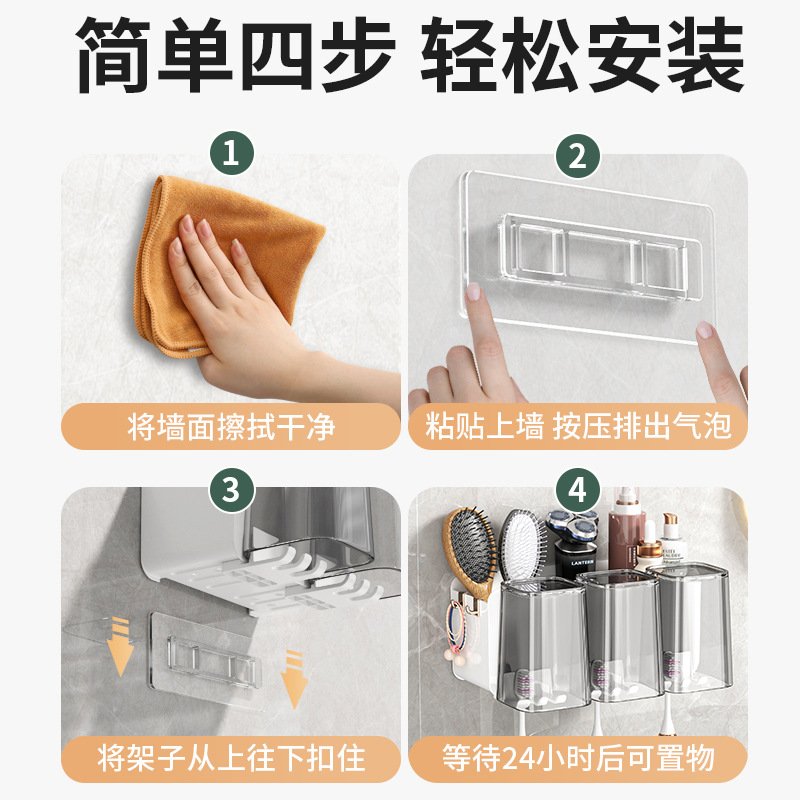 简单四步 轻松安装

1
将墙面擦拭干净

2
粘贴上墙 按压排出气泡

3
将架子从上往下扣住

4
LANTERN
等待24小时后可置物